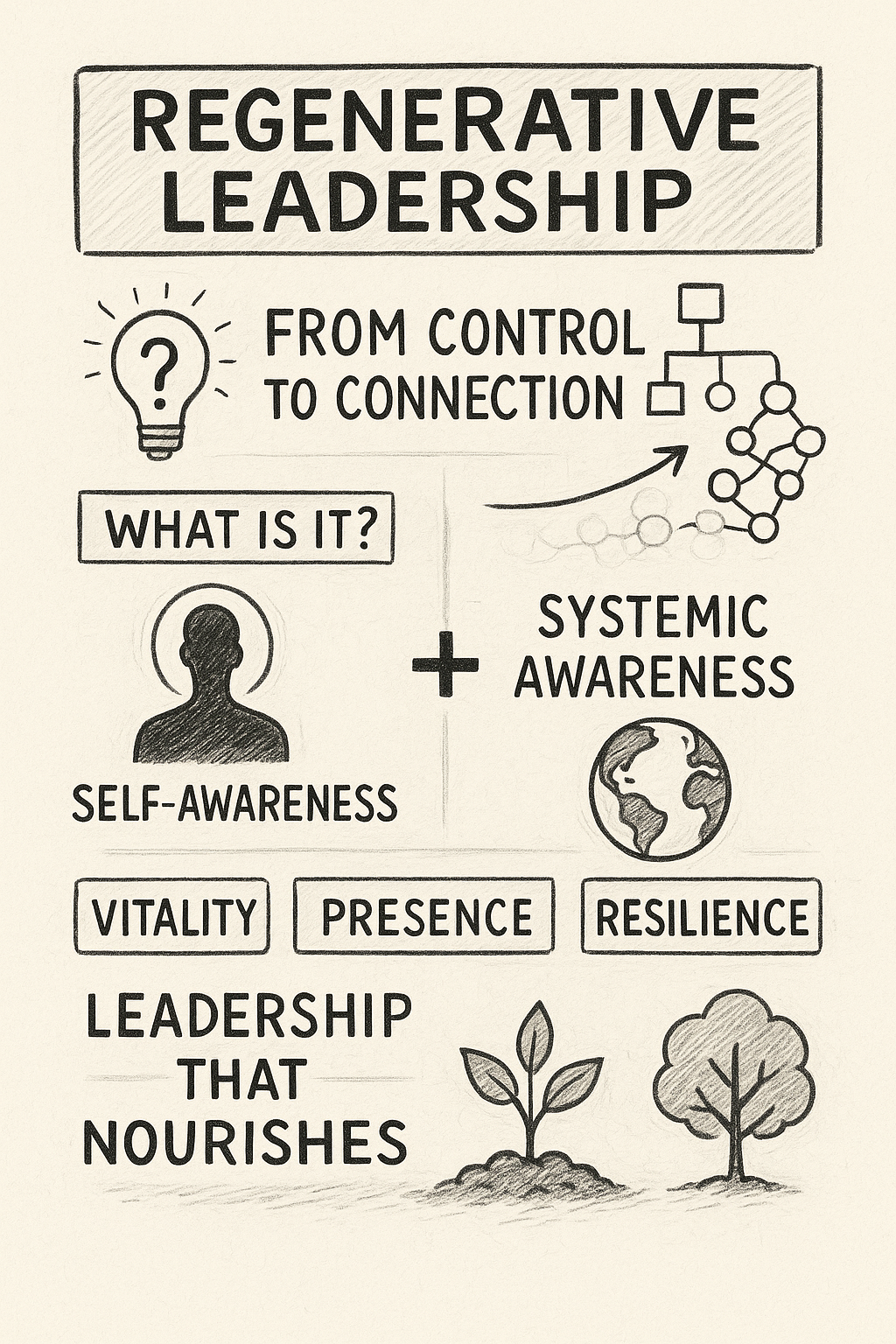 REGENERATIVE LEADERSHIP

?

FROM CONTROL TO CONNECTION

WHAT IS IT?

SELF-AWARENESS

+

SYSTEMIC AWARENESS

VITALITY

PRESENCE

RESILIENCE

LEADERSHIP THAT NOURISHES